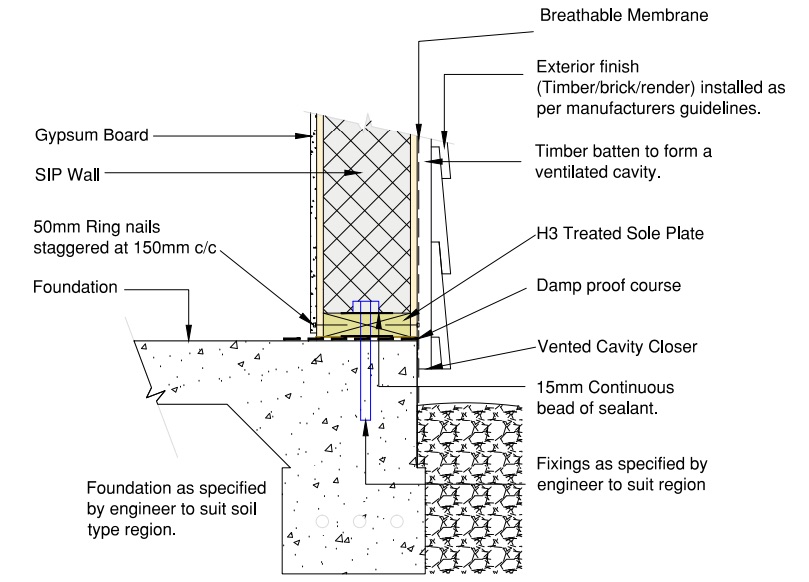 Breathable Membrane

Exterior finish (Timber/brick/render) installed as per manufacturers guidelines.

Gypsum Board

SIP Wall

Timber batten to form a ventilated cavity.

50mm Ring nails staggered at 150mm c/c

H3 Treated Sole Plate

Foundation

Damp proof course

Vented Cavity Closer

15mm Continuous bead of sealant.

Fixings as specified by engineer to suit region

Foundation as specified by engineer to suit soil type region.