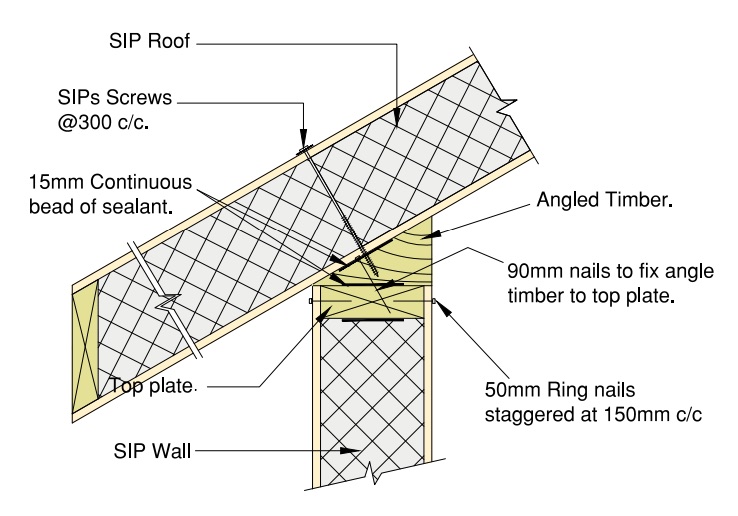 SIP Roof

SIPs Screws
@300 c/c.

15mm Continuous
bead of sealant.

Angled Timber.

90mm nails to fix angle
timber to top plate.

Top plate.

50mm Ring nails
staggered at 150mm c/c

SIP Wall