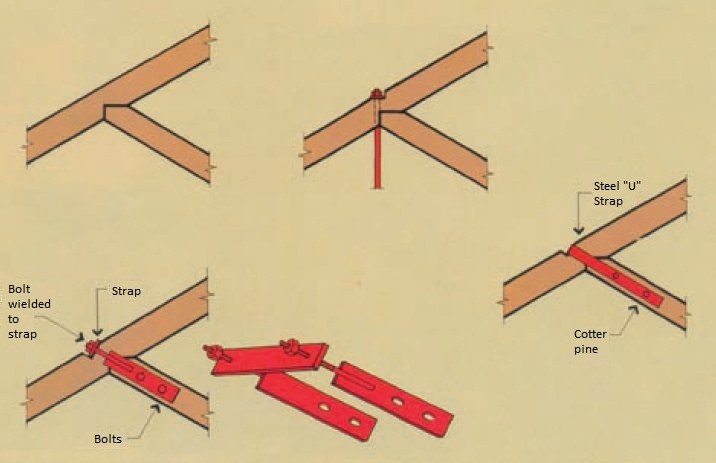 Steel "U" Strap

Cotter pine

Bolt wielded to strap

Strap

Bolts