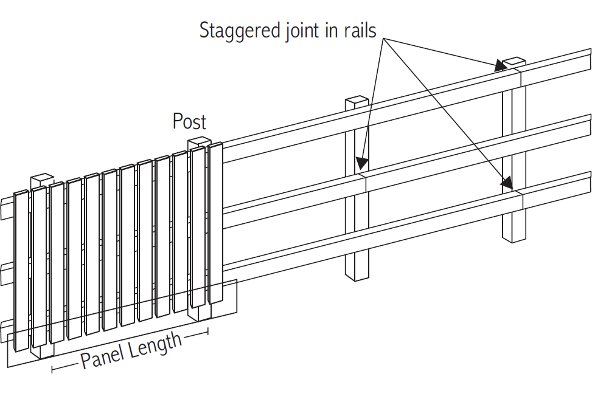 Staggered joint in rails

Post

Panel Length