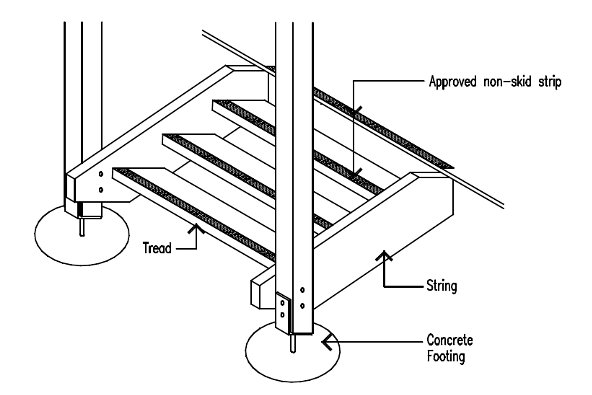 Approved non-skid strip

Tread

String

Concrete Footing